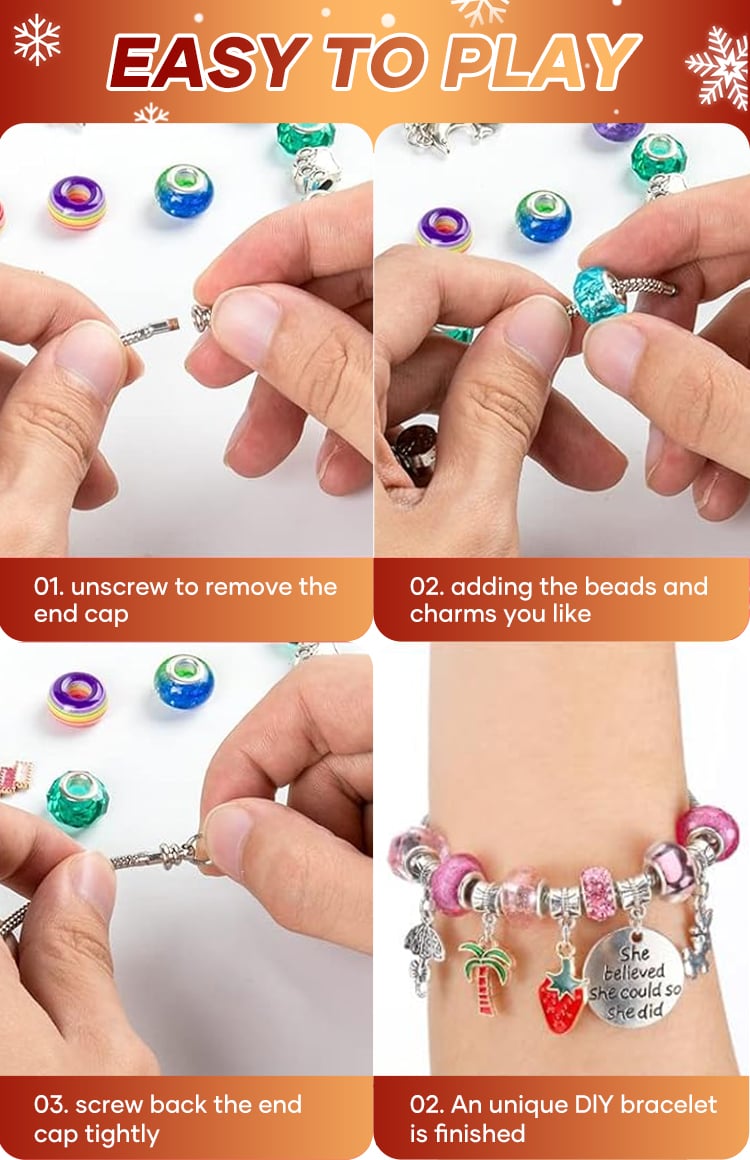 EASY TO PLAY

01. unscrew to remove the end cap

02. adding the beads and charms you like

03. screw back the end cap tightly

She believed she could so she did

02. An unique DIY bracelet is finished