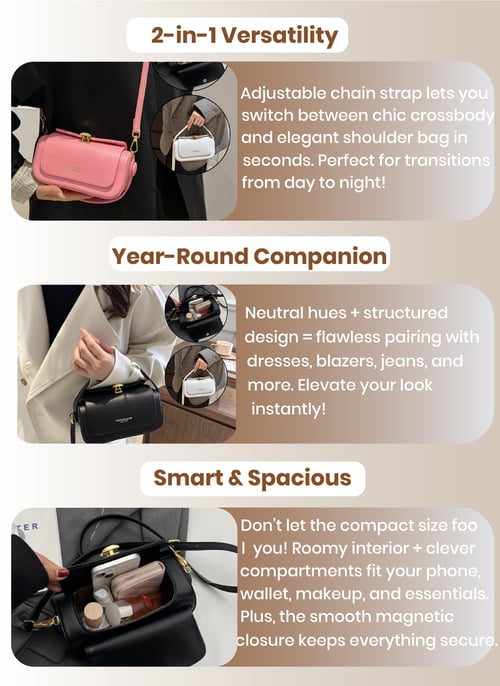 2-in-1 Versatility

Adjustable chain strap lets you switch between chic crossbody and elegant shoulder bag in seconds. Perfect for transitions from day to night!

Year-Round Companion

Neutral hues + structured design = flawless pairing with dresses, blazers, jeans, and more. Elevate your look instantly!

Smart & Spacious

TER

Don't let the compact size foo l you! Roomy interior + clever compartments fit your phone, wallet, makeup, and essentials. Plus, the smooth magnetic closure keeps everything secure.