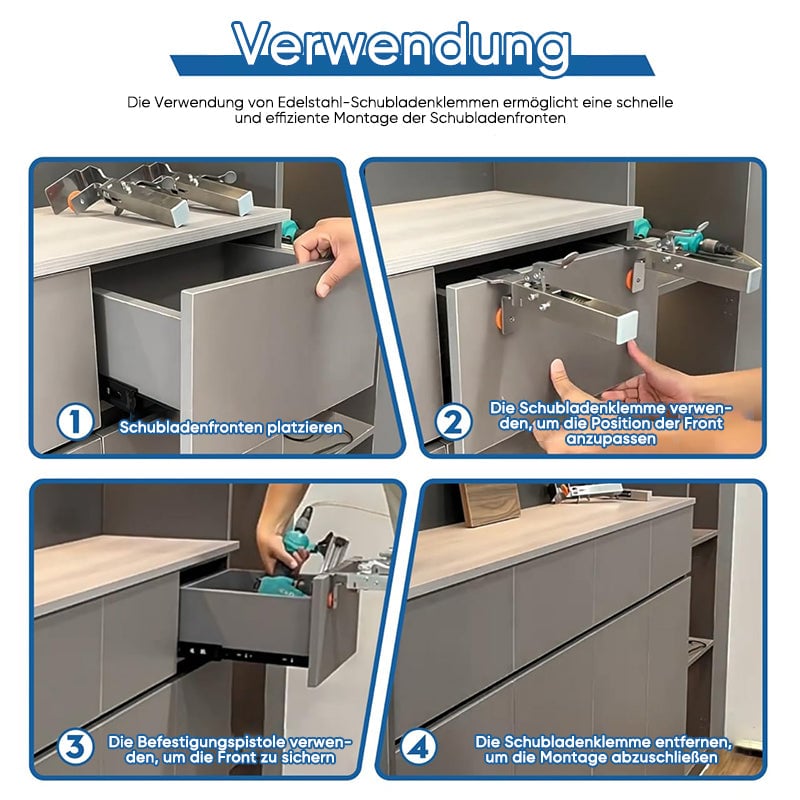 Verwendung

Die Verwendung von Edelstahl-Schubladenklemmen ermöglicht eine schnelle und effiziente Montage der Schubladenfronten

1 Schubladenfronten platzieren

2 Die Schubladenklemme verwenden, um die Position der Front anzupassen

3 Die Befestigungspistole verwenden, um die Front zu sichern

4 Die Schubladenklemme entfernen, um die Montage abzuschließen