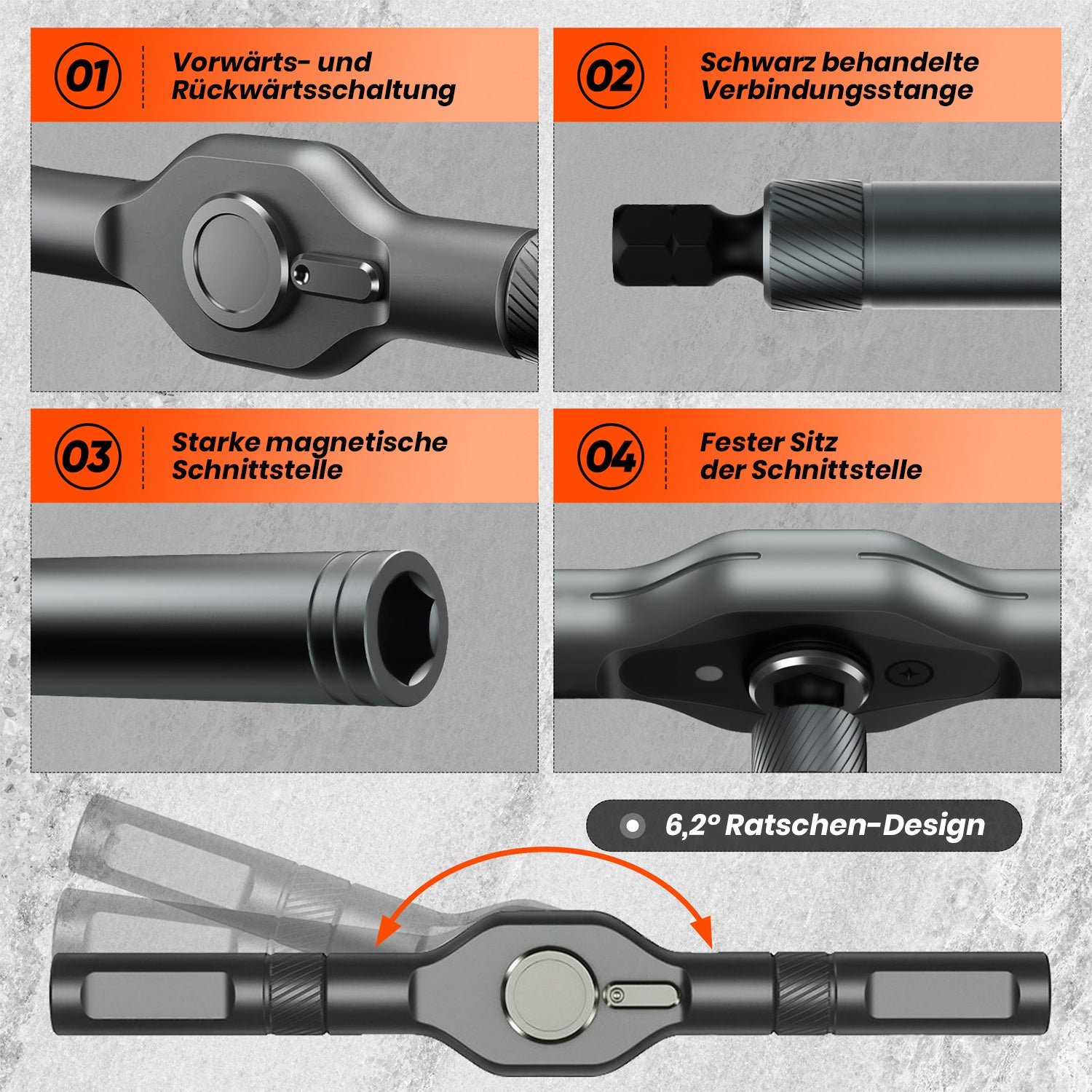 01 Vorwärts- und Rückwärtsschaltung

02 Schwarz behandelte Verbindungsstange

03 Starke magnetische Schnittstelle

04 Fester Sitz der Schnittstelle

6,2° Ratschen-Design