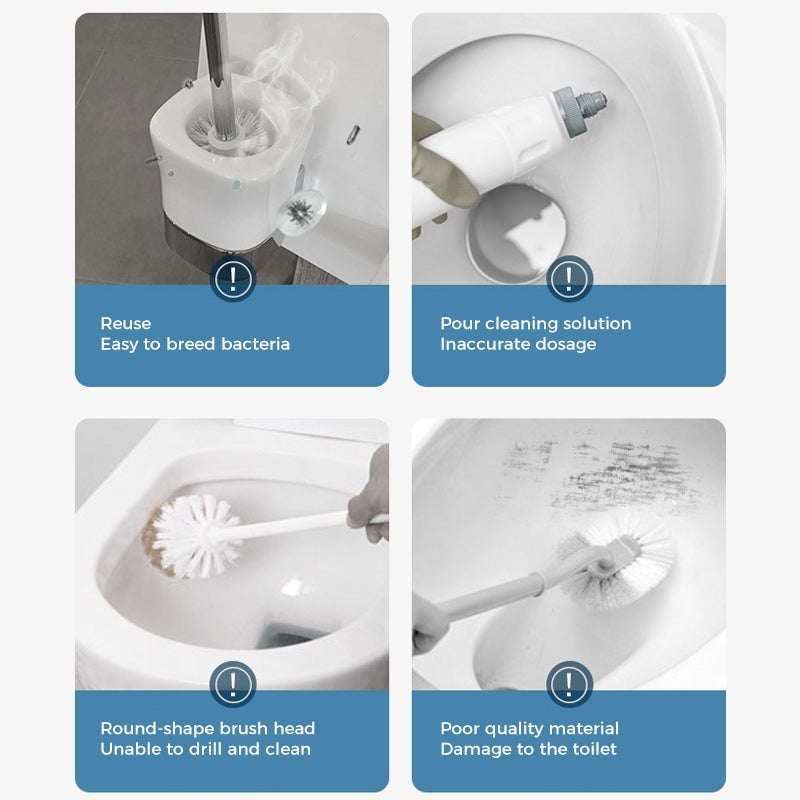 !

Reuse
Easy to breed bacteria

!

Pour cleaning solution
Inaccurate dosage

!

Round-shape brush head
Unable to drill and clean

!

Poor quality material
Damage to the toilet