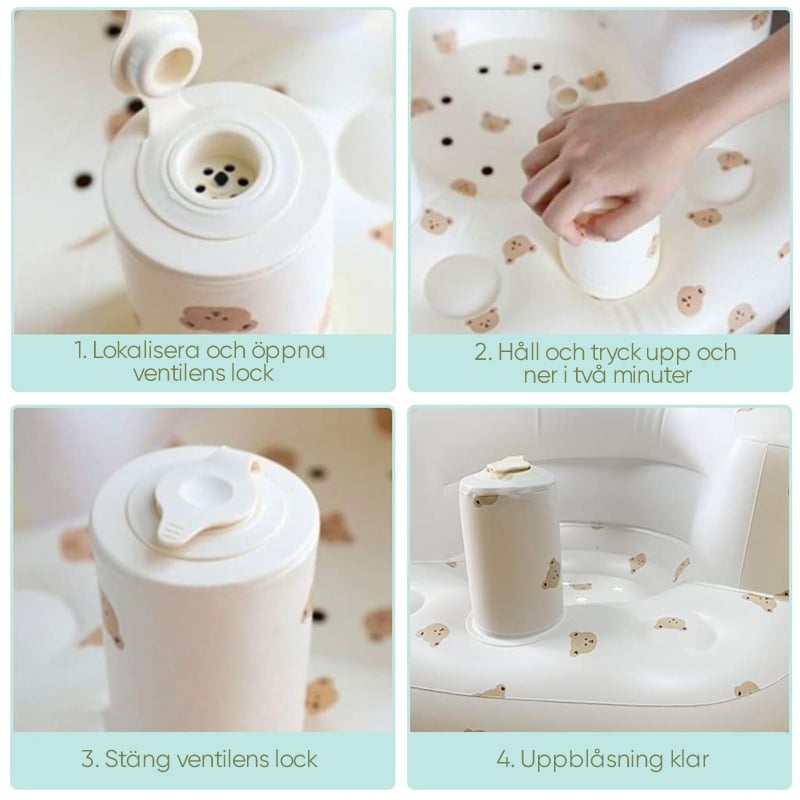 1. Lokalisera och öppna ventilens lock

2. Håll och tryck upp och ner i två minuter

3. Stäng ventilens lock

4. Uppblåsning klar