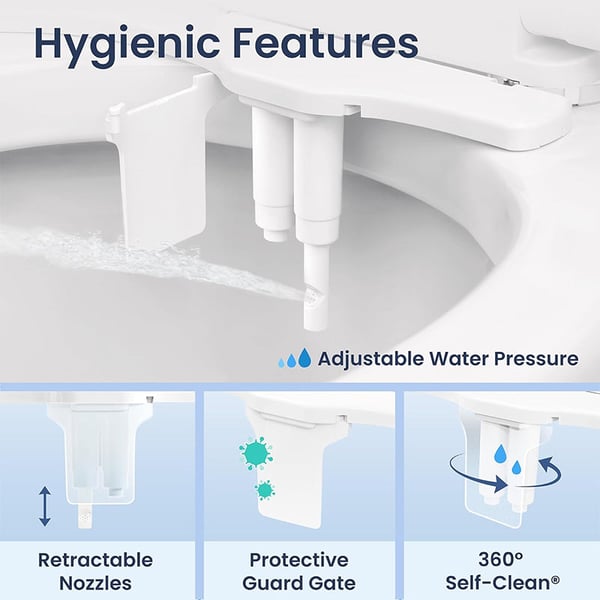 Hygienic Features

Adjustable Water Pressure

Retractable Nozzles

Protective Guard Gate

360° Self-Clean®