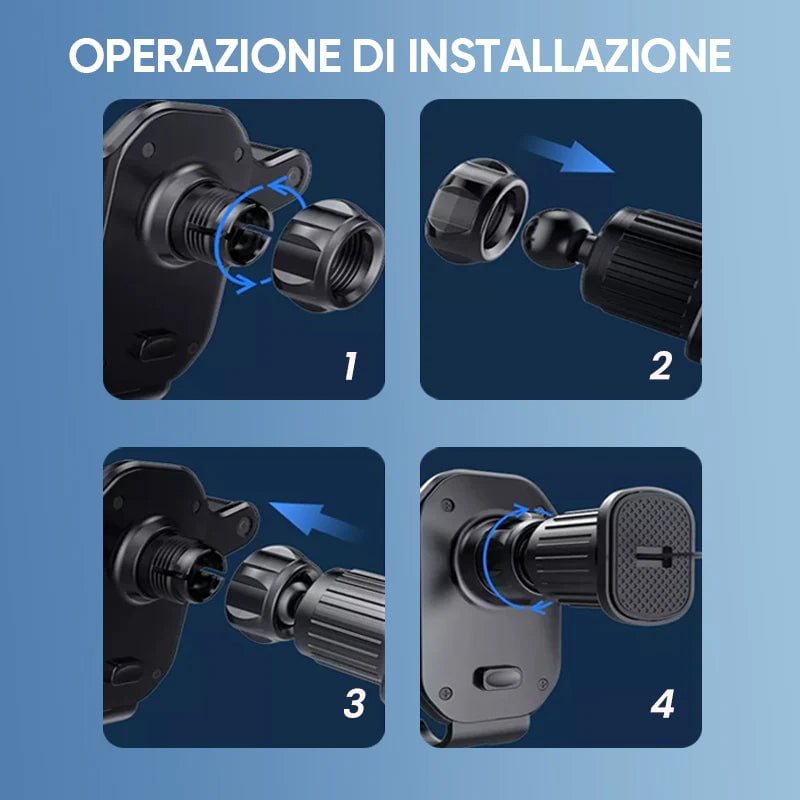 OPERAZIONE DI INSTALLAZIONE

1

2

3

4