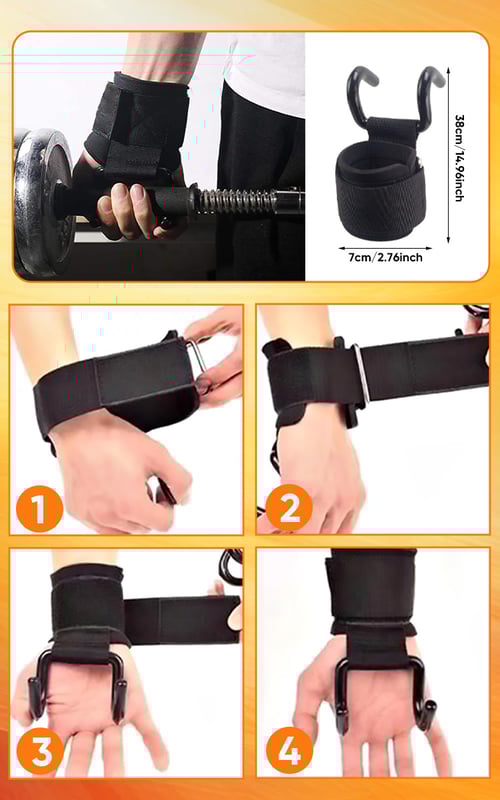 38cm/14.96inch

7cm/2.76inch

1

2

3

4