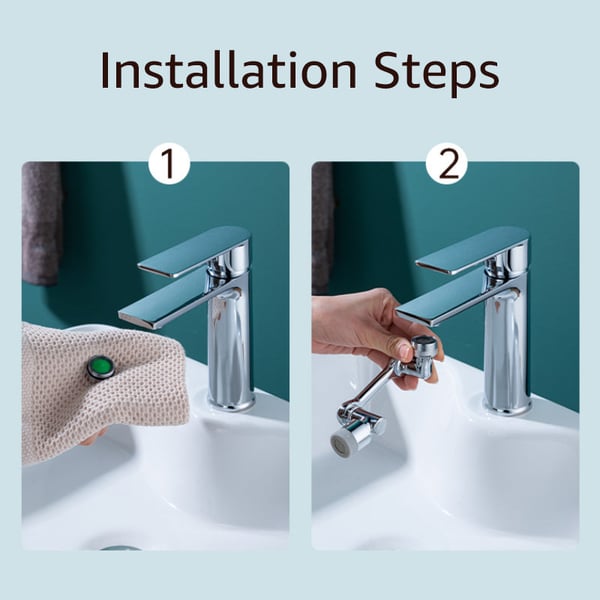 Installation Steps

1

2