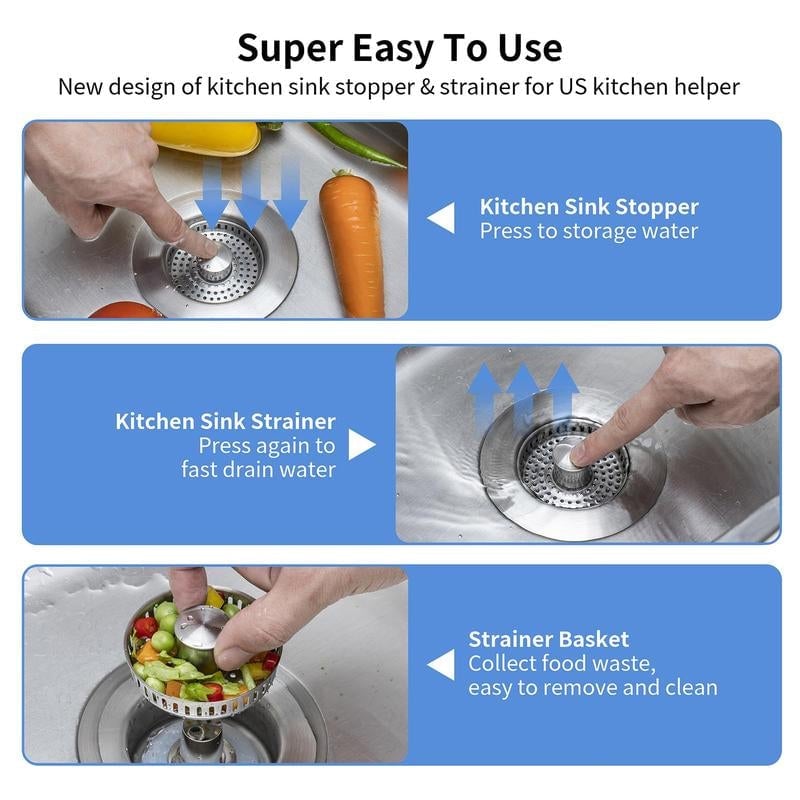 Super Easy To Use

New design of kitchen sink stopper & strainer for US kitchen helper

Kitchen Sink Stopper
Press to storage water

Kitchen Sink Strainer
Press again to fast drain water

Strainer Basket
Collect food waste, easy to remove and clean