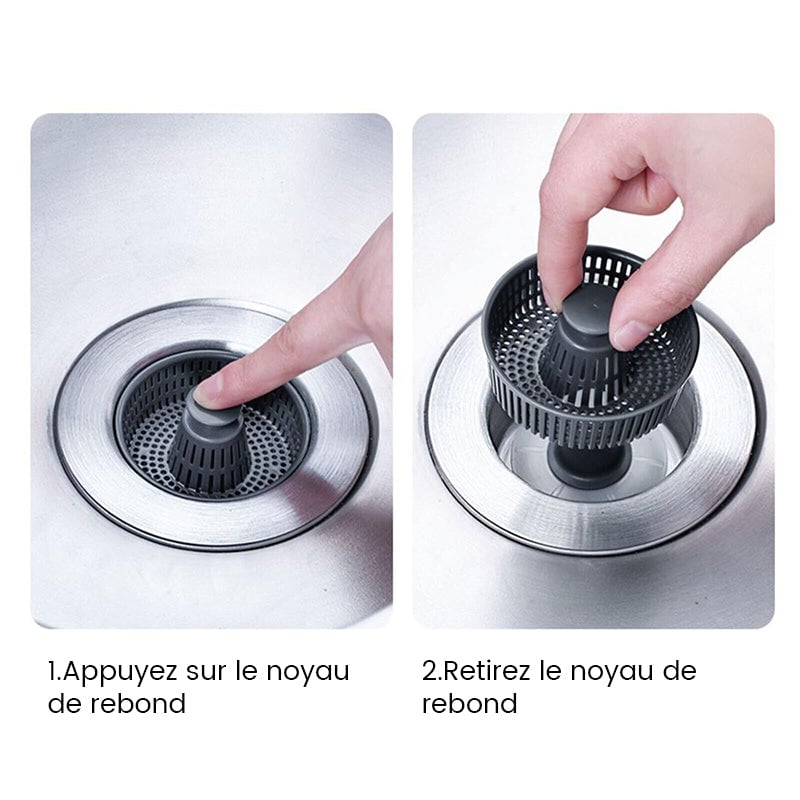 1.Appuyez sur le noyau de rebond

2.Retirez le noyau de rebond