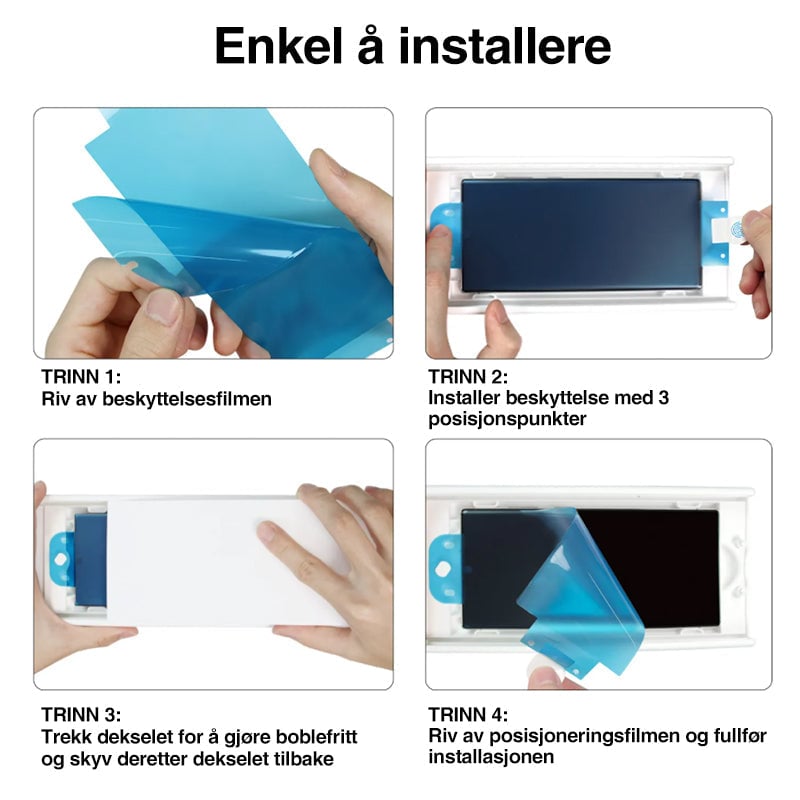 Enkel å installere

TRINN 1:
Riv av beskyttelsesfilmen

TRINN 2:
Installer beskyttelse med 3 posisjonspunkter

TRINN 3:
Trekk dekselet for å gjøre boblefritt og skyv deretter dekselet tilbake

TRINN 4:
Riv av posisjoneringsfilmen og fullfør installasjonen