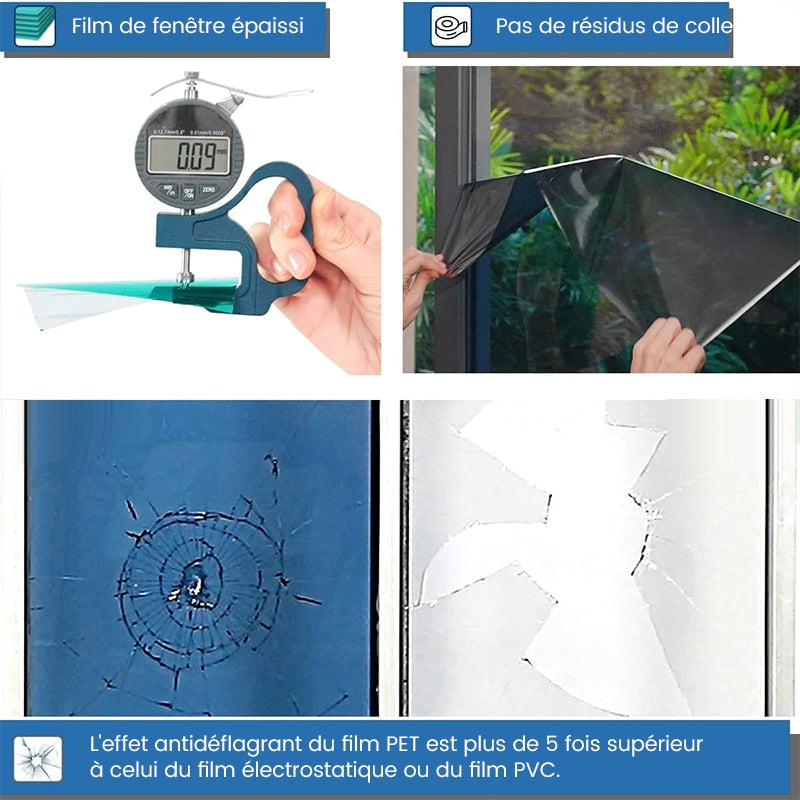 Film de fenêtre épaissi

Pas de résidus de colle

0-12.7mm/0.5" 0.01mm/0.0005"

0.09 mm

mm/in OFF/ON ZERO

L'effet antidéflagrant du film PET est plus de 5 fois supérieur à celui du film électrostatique ou du film PVC.