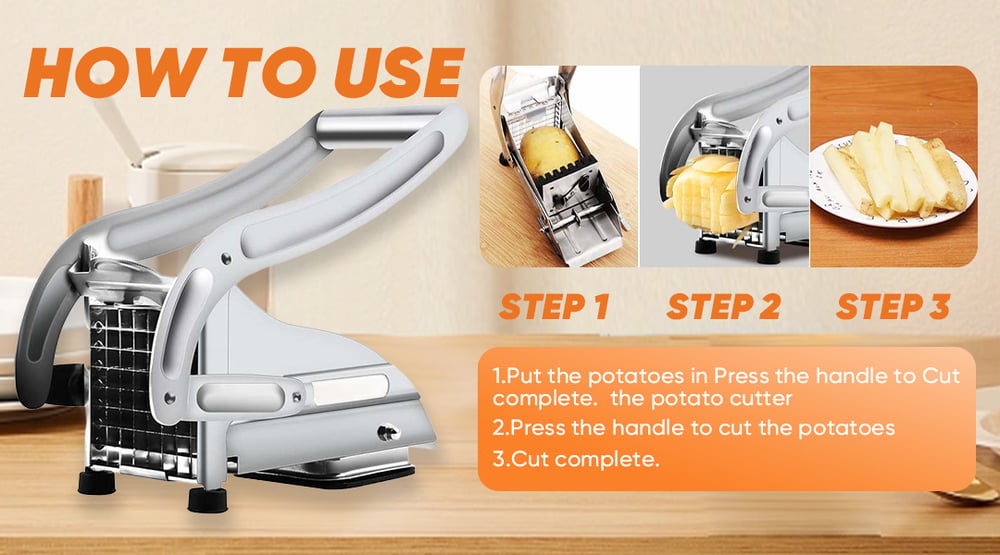 HOW TO USE

STEP 1

STEP 2

STEP 3

1.Put the potatoes in Press the handle to Cut complete. the potato cutter

2.Press the handle to cut the potatoes

3.Cut complete.