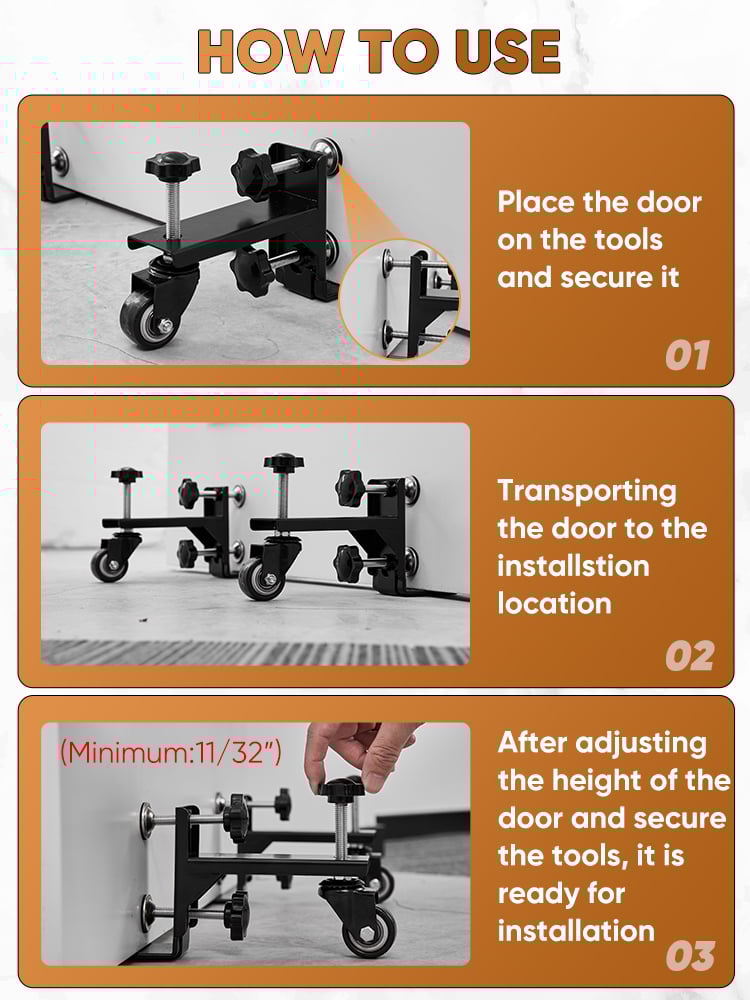 HOW TO USE

Place the door on the tools and secure it

01

Transporting the door to the installstion location

02

(Minimum:11/32")

After adjusting the height of the door and secure the tools, it is ready for installation

03