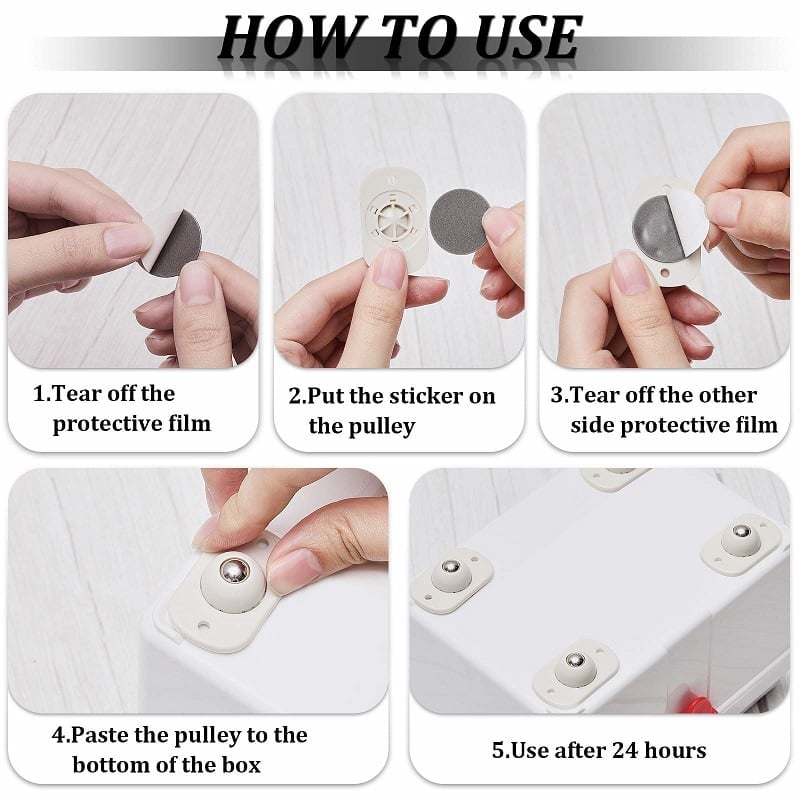 HOW TO USE

1.Tear off the protective film

2.Put the sticker on the pulley

3.Tear off the other side protective film

4.Paste the pulley to the bottom of the box

5.Use after 24 hours