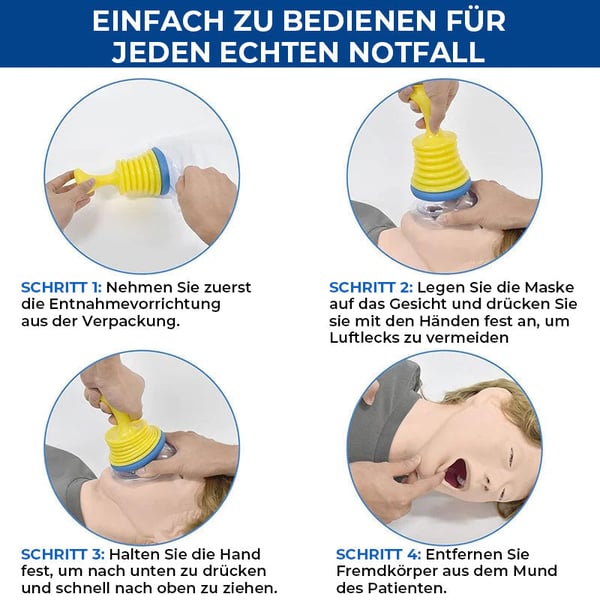 EINFACH ZU BEDIENEN FÜR JEDEN ECHTEN NOTFALL

SCHRITT 1: Nehmen Sie zuerst die Entnahmevorrichtung aus der Verpackung.

SCHRITT 2: Legen Sie die Maske auf das Gesicht und drücken Sie sie mit den Händen fest an, um Luftlecks zu vermeiden

SCHRITT 3: Halten Sie die Hand fest, um nach unten zu drücken und schnell nach oben zu ziehen.

SCHRITT 4: Entfernen Sie Fremdkörper aus dem Mund des Patienten.