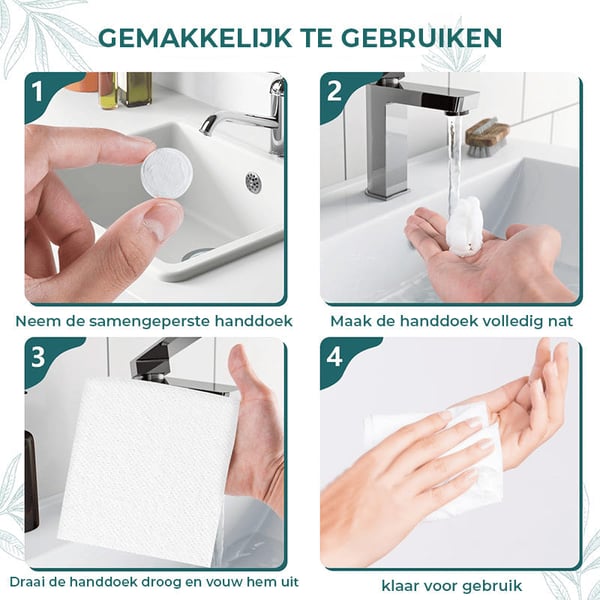 GEMAKKELIJK TE GEBRUIKEN

1

Neem de samengeperste handdoek

2

Maak de handdoek volledig nat

3

Draai de handdoek droog en vouw hem uit

4

klaar voor gebruik