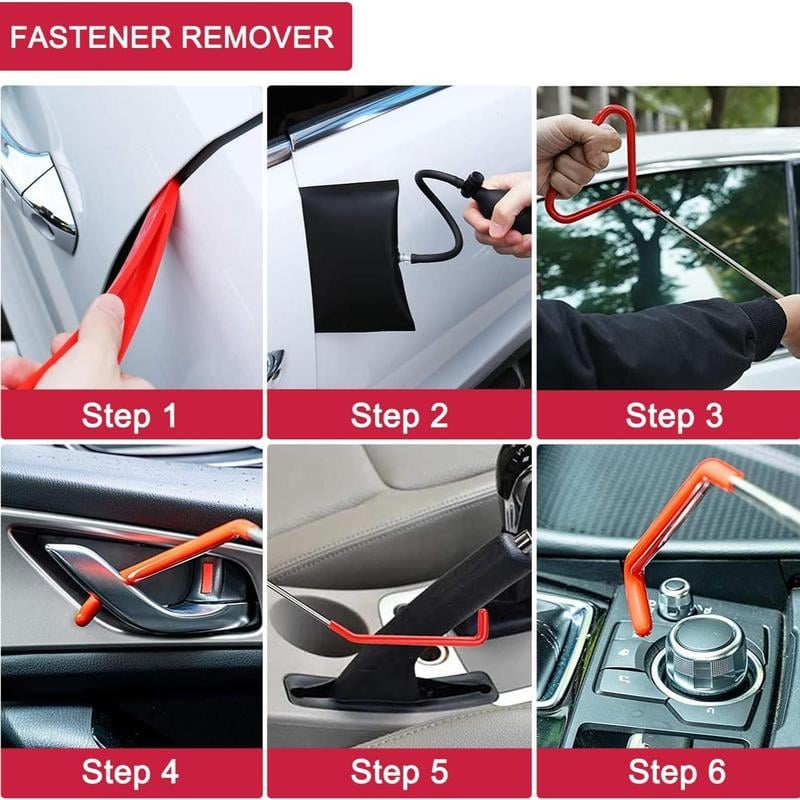 FASTENER REMOVER

Step 1

Step 2

Step 3

Step 4

Step 5

Step 6