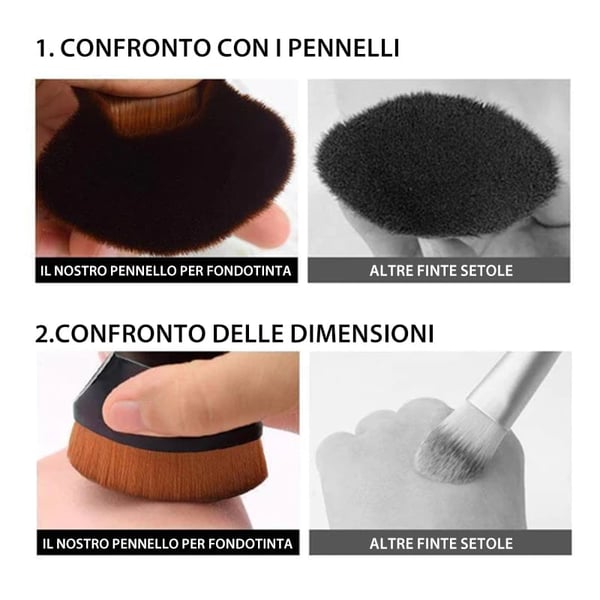 1. CONFRONTO CON I PENNELLI

IL NOSTRO PENNELLO PER FONDOTINTA

ALTRE FINTE SETOLE

2.CONFRONTO DELLE DIMENSIONI

IL NOSTRO PENNELLO PER FONDOTINTA

ALTRE FINTE SETOLE