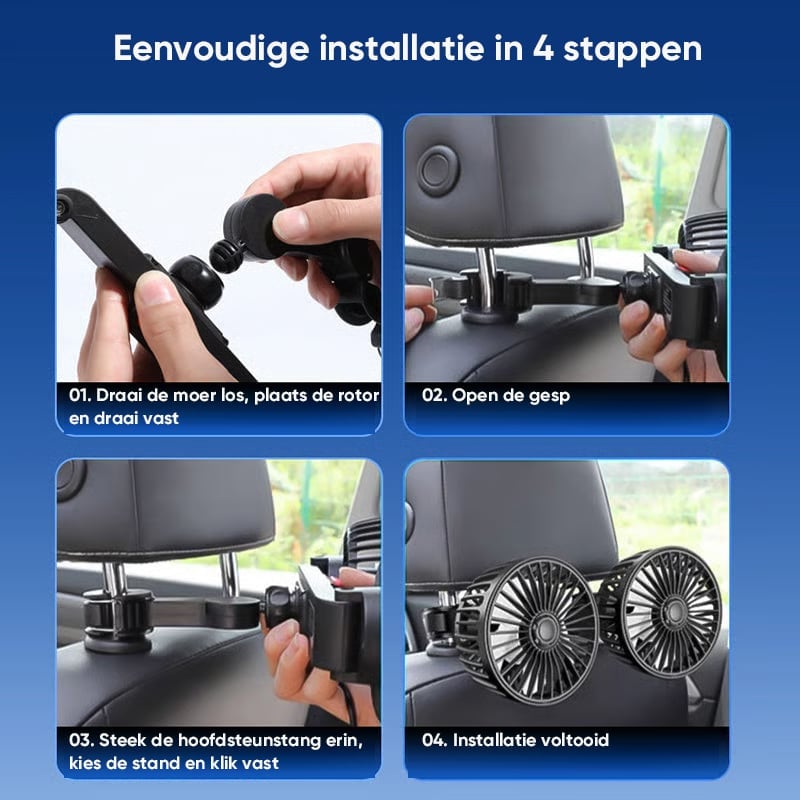 Eenvoudige installatie in 4 stappen

01. Draai de moer los, plaats de rotor en draai vast

02. Open de gesp

03. Steek de hoofdsteunstang erin, kies de stand en klik vast

04. Installatie voltooid