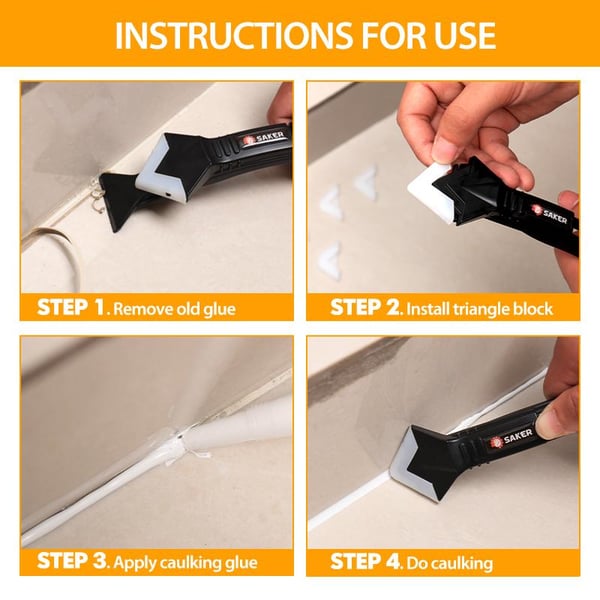 INSTRUCTIONS FOR USE

SAKER

STEP 1. Remove old glue

SAKER

STEP 2. Install triangle block

STEP 3. Apply caulking glue

SAKER

STEP 4. Do caulking