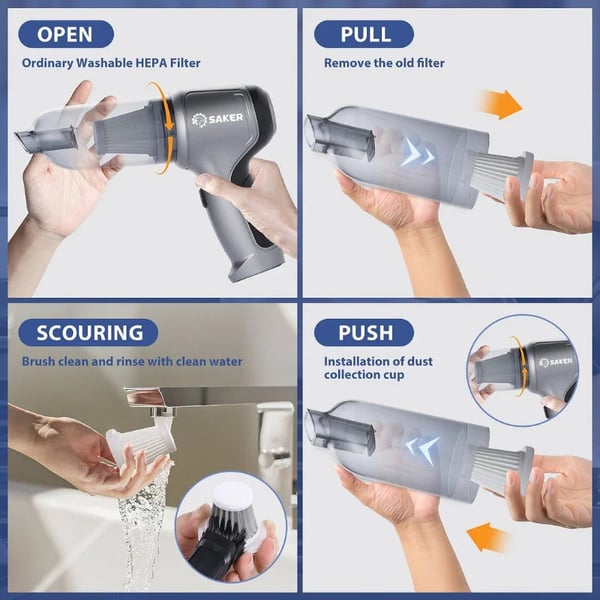 OPEN
Ordinary Washable HEPA Filter

SAKER

PULL
Remove the old filter

SCOURING
Brush clean and rinse with clean water

PUSH
Installation of dust collection cup

SAKER