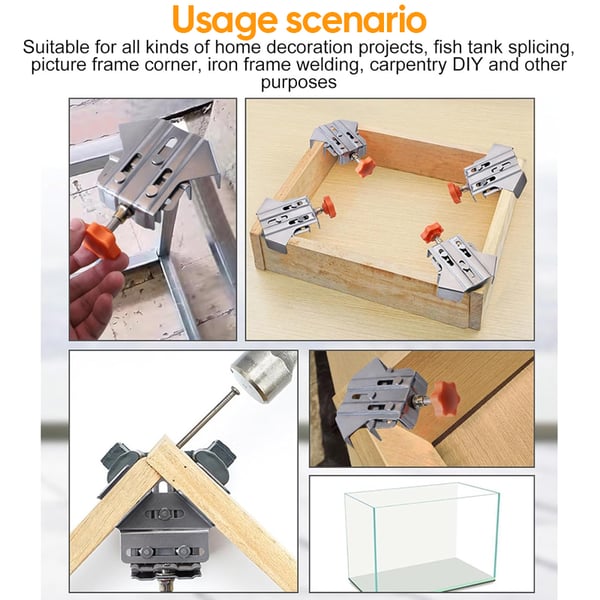 Usage scenario

Suitable for all kinds of home decoration projects, fish tank splicing, picture frame corner, iron frame welding, carpentry DIY and other purposes