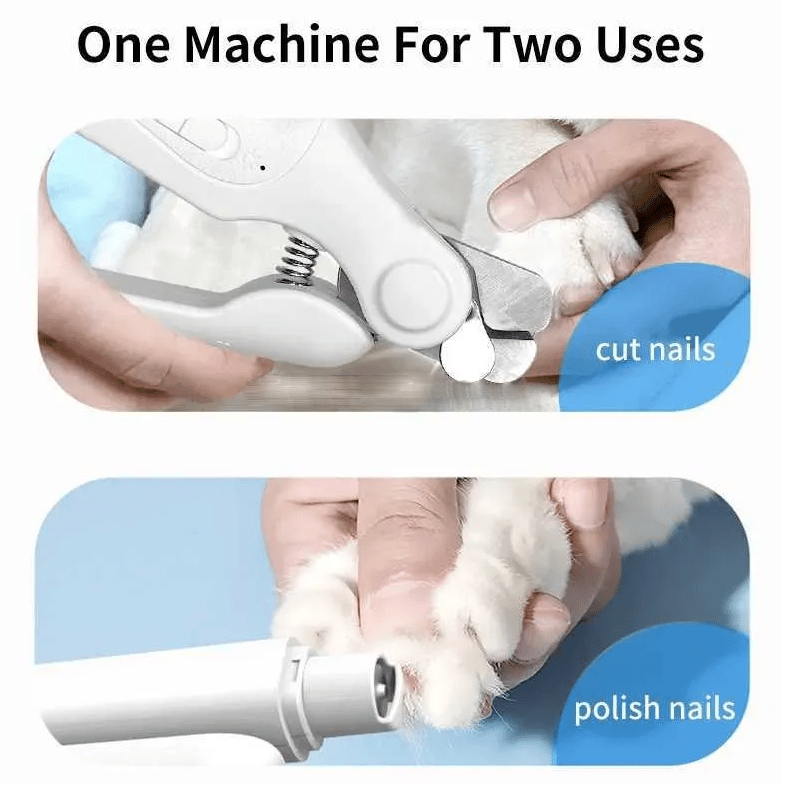 One Machine For Two Uses

cut nails

polish nails