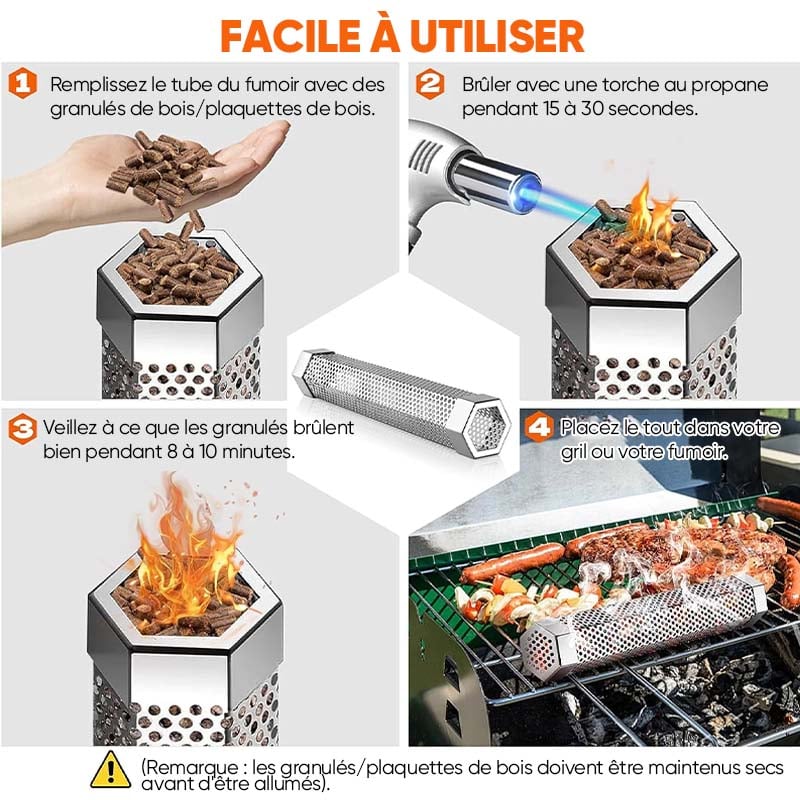 FACILE À UTILISER

1 Remplissez le tube du fumoir avec des granulés de bois/plaquettes de bois.

2 Brûler avec une torche au propane pendant 15 à 30 secondes.

3 Veillez à ce que les granulés brûlent bien pendant 8 à 10 minutes.

4 Placez le tout dans votre gril ou votre fumoir.

(Remarque : les granulés/plaquettes de bois doivent être maintenus secs avant d'être allumés).