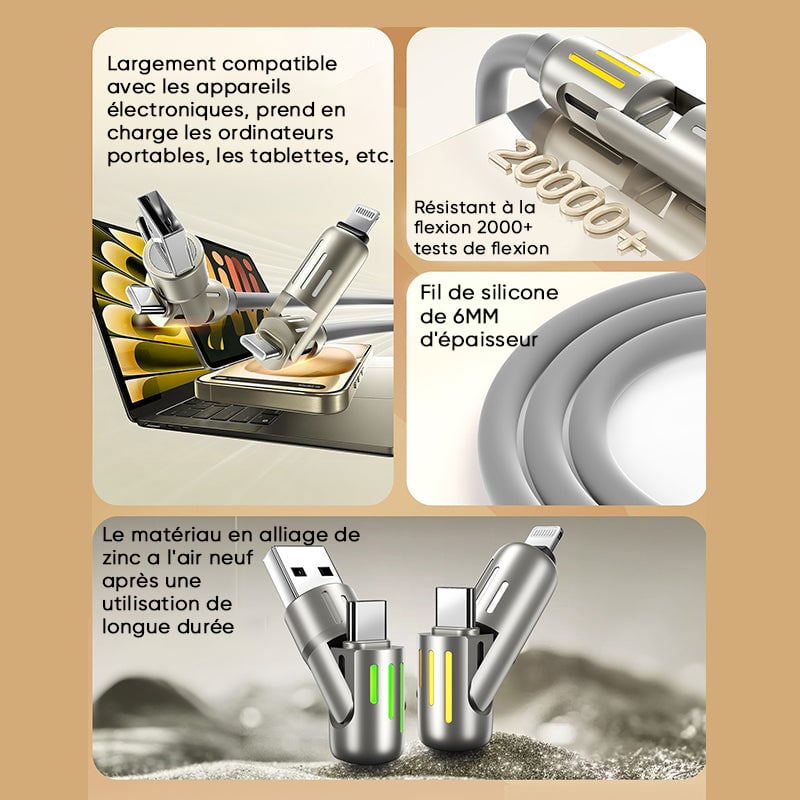 Largement compatible avec les appareils électroniques, prend en charge les ordinateurs portables, les tablettes, etc.

20000+

Résistant à la flexion 2000+ tests de flexion

Fil de silicone de 6MM d'épaisseur

Le matériau en alliage de zinc a l'air neuf après une utilisation de longue durée