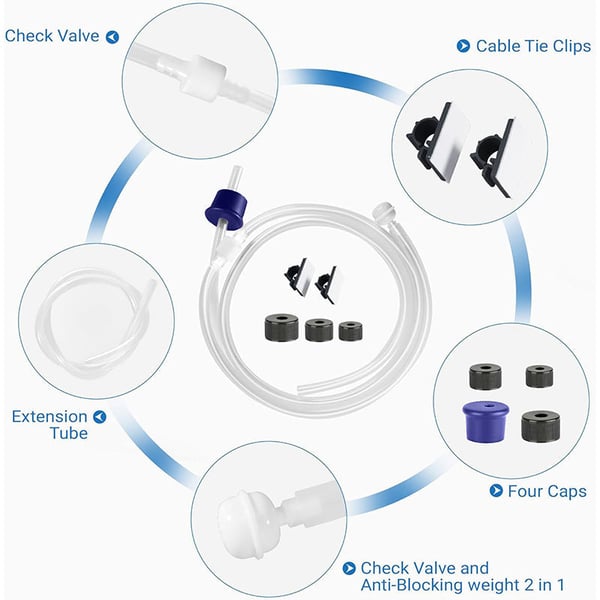 Check Valve

Cable Tie Clips

Extension Tube

Four Caps

Check Valve and Anti-Blocking weight 2 in 1