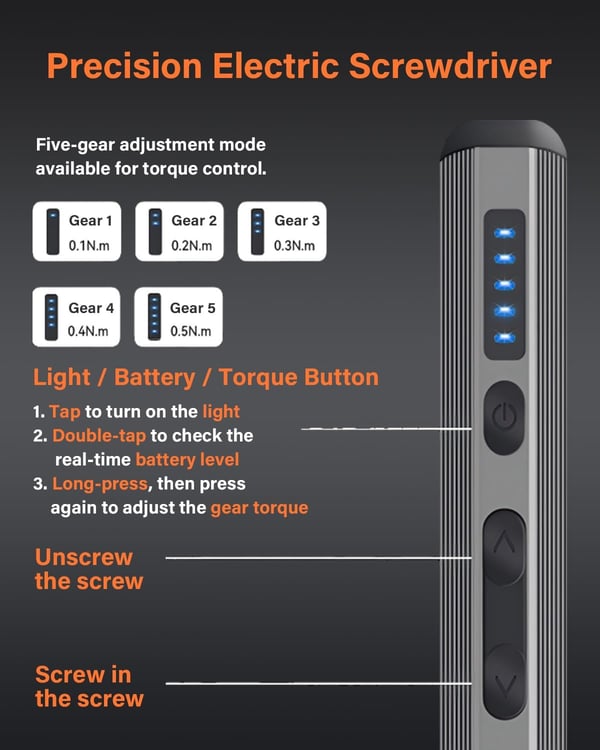 Precision Electric Screwdriver

Five-gear adjustment mode available for torque control.

Gear 1
0.1N.m

Gear 2
0.2N.m

Gear 3
0.3N.m

Gear 4
0.4N.m

Gear 5
0.5N.m

Light / Battery / Torque Button

1. Tap to turn on the light
2. Double-tap to check the real-time battery level
3. Long-press, then press again to adjust the gear torque

Unscrew the screw

Screw in the screw