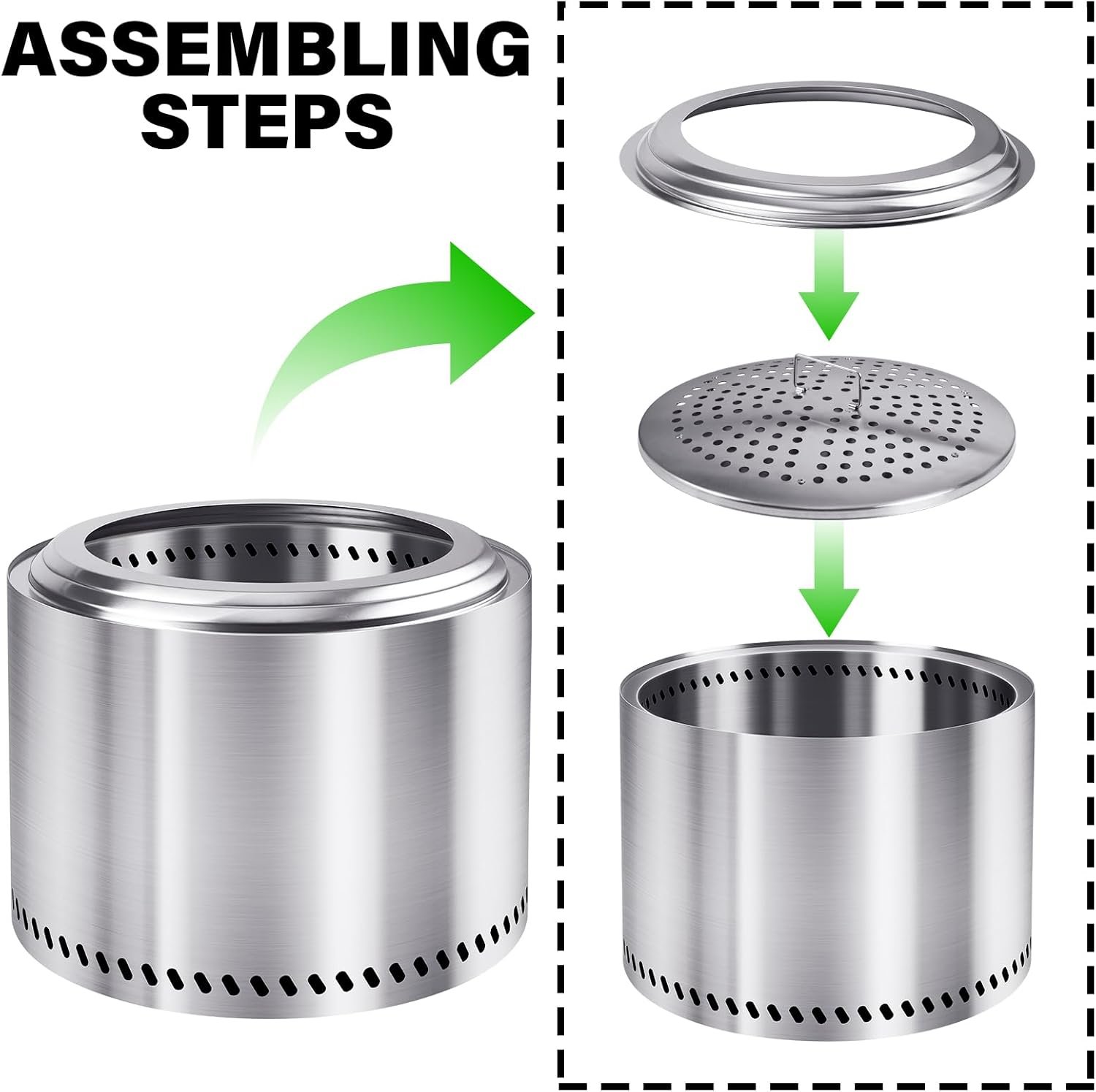 ASSEMBLING STEPS