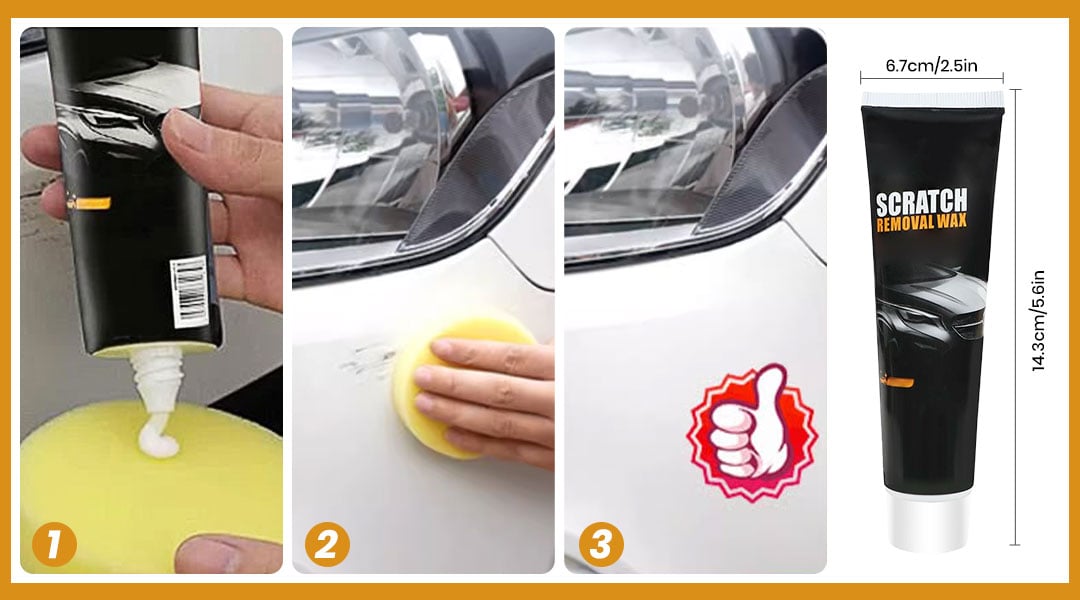 1

2

3

6.7cm/2.5in

SCRATCH
REMOVAL WAX

14.3cm/5.6in