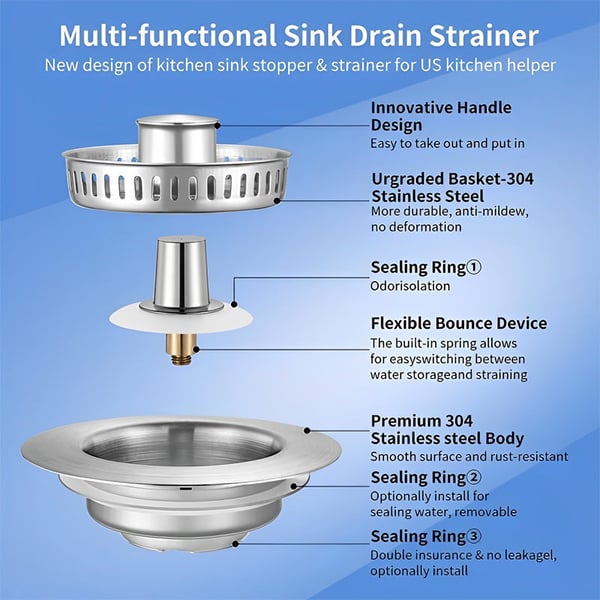 Multi-functional Sink Drain Strainer
New design of kitchen sink stopper & strainer for US kitchen helper

Innovative Handle Design
Easy to take out and put in

Urgraded Basket-304 Stainless Steel
More durable, anti-mildew, no deformation

Sealing Ring①
Odorisolation

Flexible Bounce Device
The built-in spring allows for easyswitching between water storageand straining

Premium 304 Stainless steel Body
Smooth surface and rust-resistant

Sealing Ring②
Optionally install for sealing water, removable

Sealing Ring③
Double insurance & no leakagel, optionally install