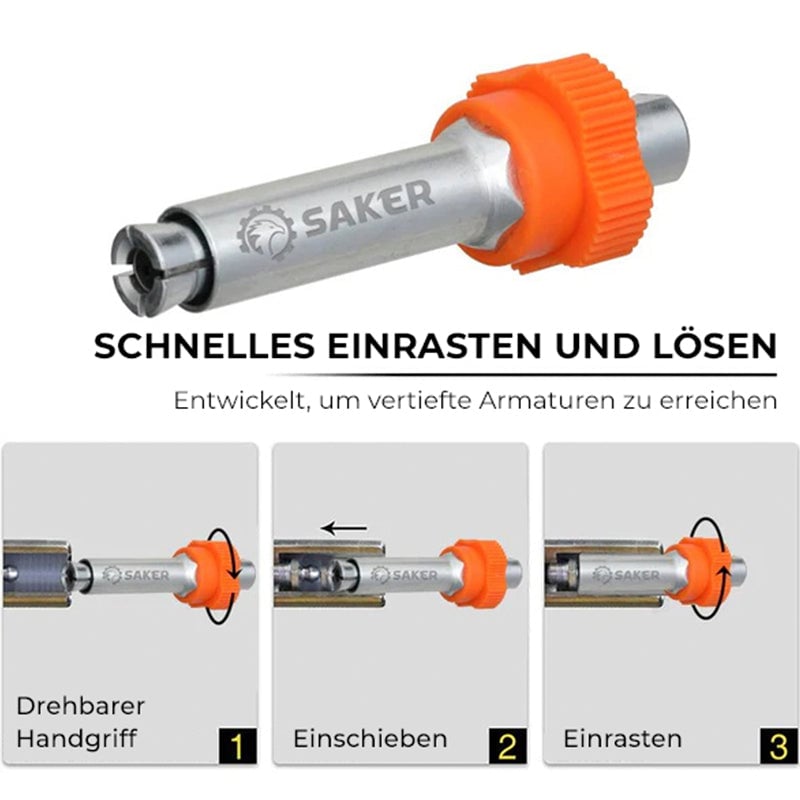 SAKER

SCHNELLES EINRASTEN UND LÖSEN

Entwickelt, um vertiefte Armaturen zu erreichen

SAKER

Drehbarer Handgriff

1

SAKER

Einschieben

2

SAKER

Einrasten

3