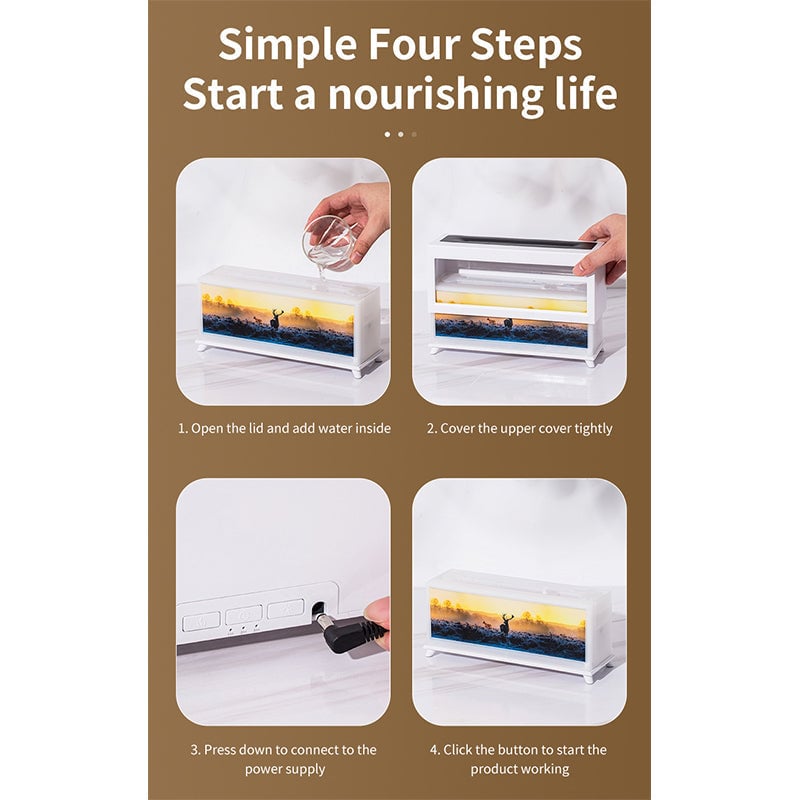 Simple Four Steps
Start a nourishing life

1. Open the lid and add water inside

2. Cover the upper cover tightly

3. Press down to connect to the power supply

4. Click the button to start the product working