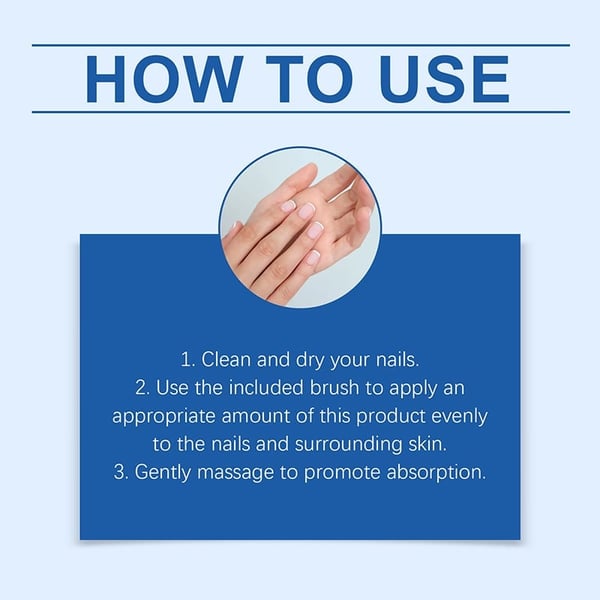 HOW TO USE

1. Clean and dry your nails.
2. Use the included brush to apply an appropriate amount of this product evenly to the nails and surrounding skin.
3. Gently massage to promote absorption.