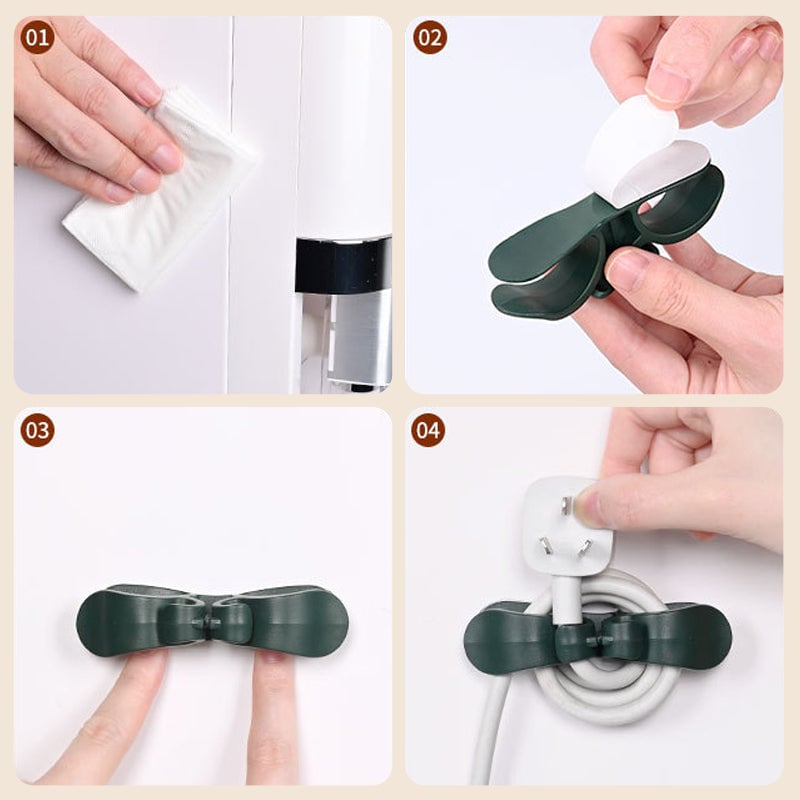 01

02

03

04