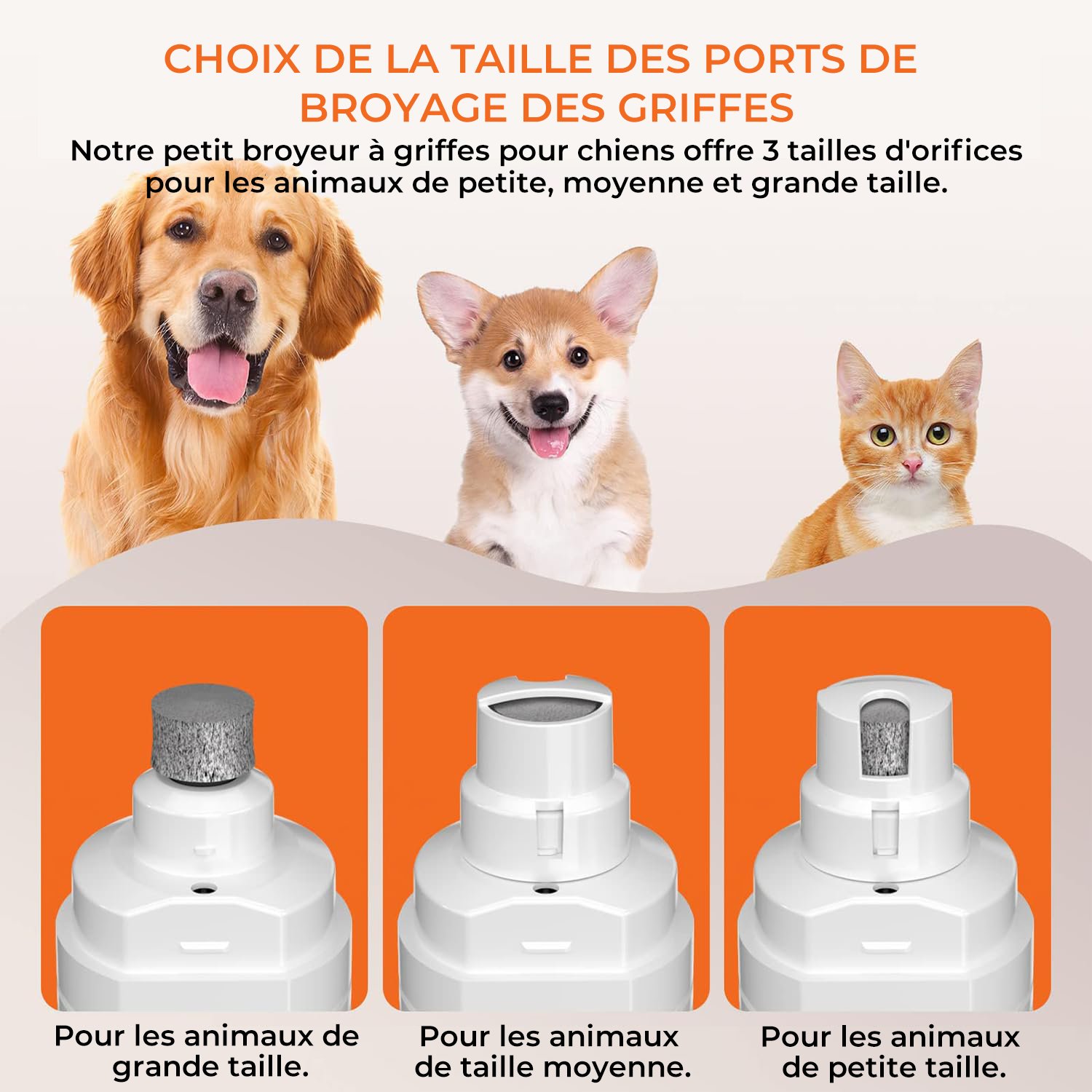 CHOIX DE LA TAILLE DES PORTS DE BROYAGE DES GRIFFES

Notre petit broyeur à griffes pour chiens offre 3 tailles d'orifices pour les animaux de petite, moyenne et grande taille.

Pour les animaux de grande taille.

Pour les animaux de taille moyenne.

Pour les animaux de petite taille.