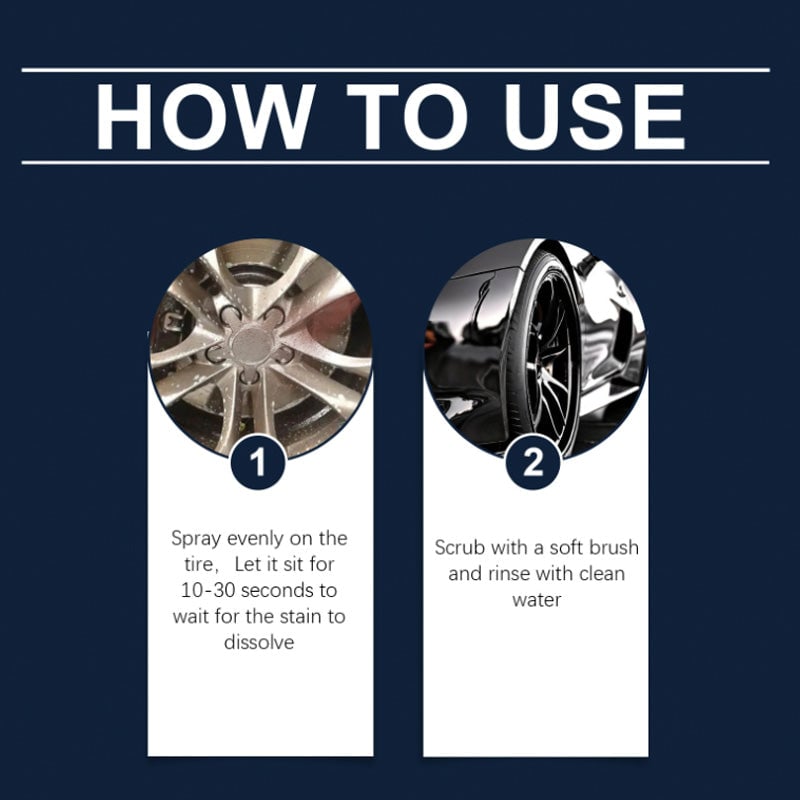 HOW TO USE

1

Spray evenly on the tire, Let it sit for 10-30 seconds to wait for the stain to dissolve

2

Scrub with a soft brush and rinse with clean water