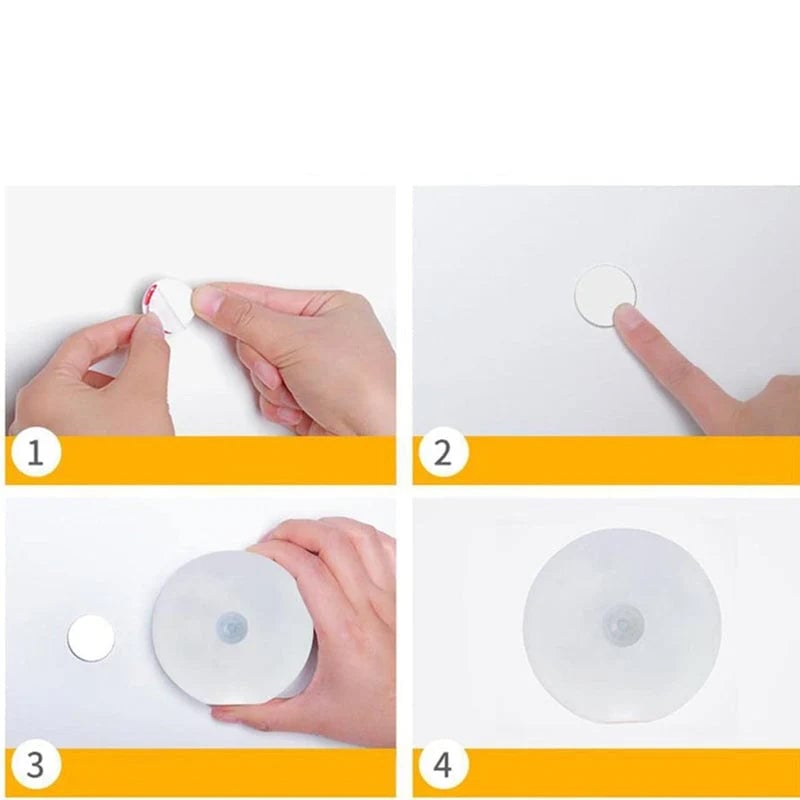 1

2

3

4