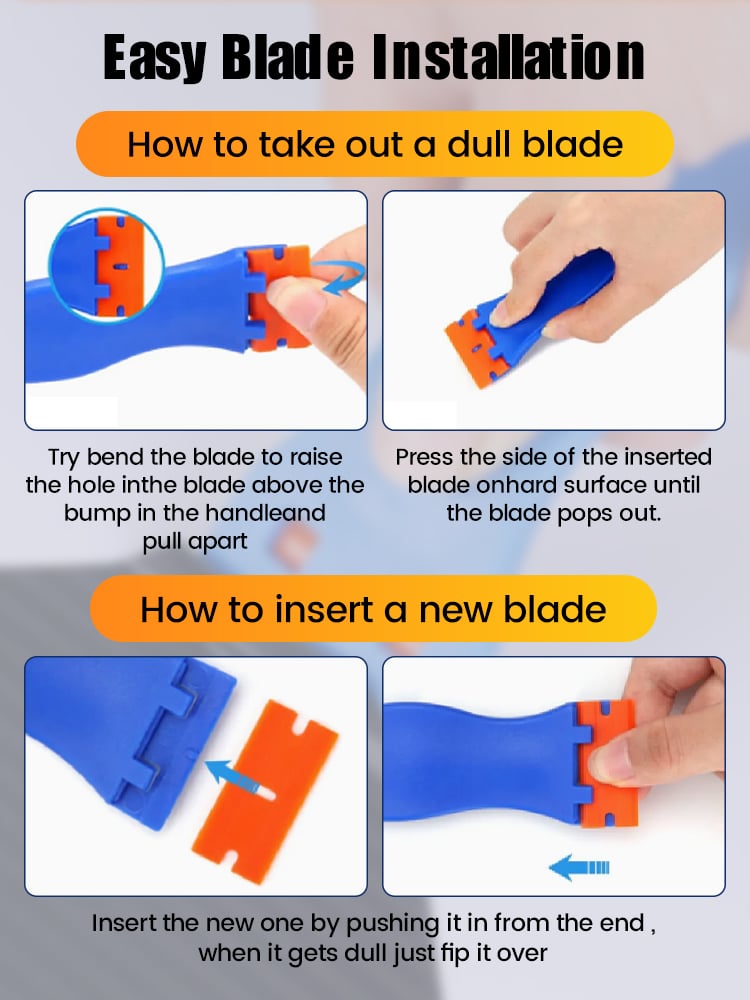 Easy Blade Installation

How to take out a dull blade

Try bend the blade to raise the hole inthe blade above the bump in the handleand pull apart

Press the side of the inserted blade onhard surface until the blade pops out.

How to insert a new blade

Insert the new one by pushing it in from the end , when it gets dull just fip it over