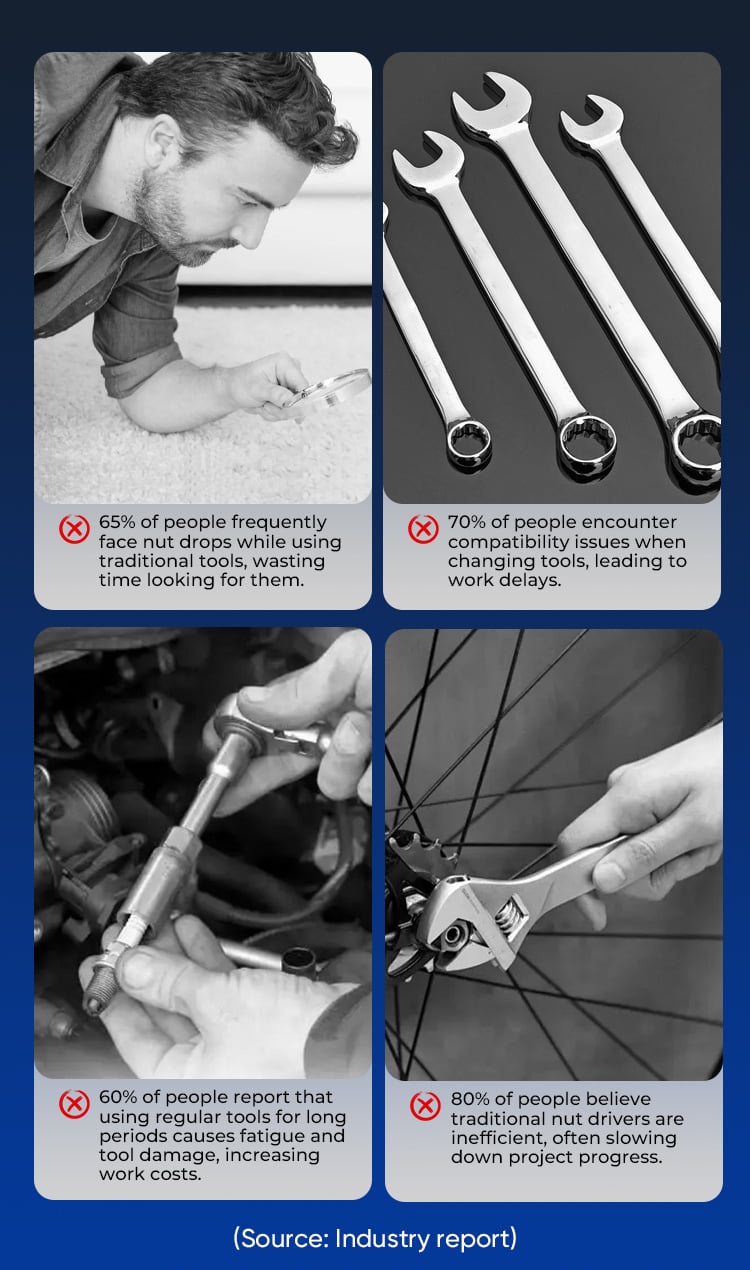 65% of people frequently face nut drops while using traditional tools, wasting time looking for them.

70% of people encounter compatibility issues when changing tools, leading to work delays.

60% of people report that using regular tools for long periods causes fatigue and tool damage, increasing work costs.

80% of people believe traditional nut drivers are inefficient, often slowing down project progress.

(Source: Industry report)