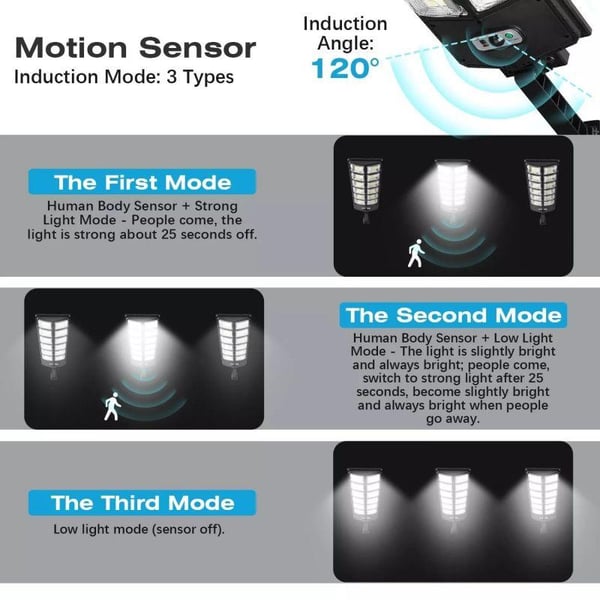 Motion Sensor
Induction Mode: 3 Types

Induction Angle:
120°

The First Mode
Human Body Sensor + Strong Light Mode - People come, the light is strong about 25 seconds off.

The Second Mode
Human Body Sensor + Low Light Mode - The light is slightly bright and always bright; people come, switch to strong light after 25 seconds, become slightly bright and always bright when people go away.

The Third Mode
Low light mode (sensor off).