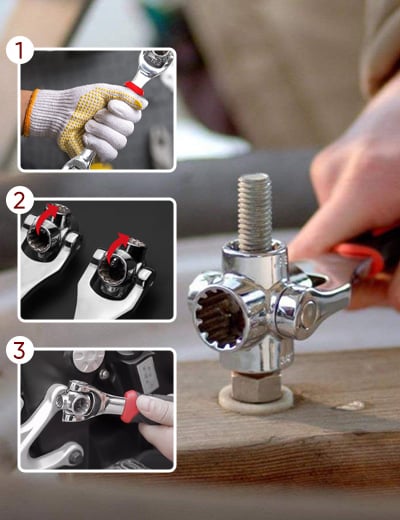 1

2

3