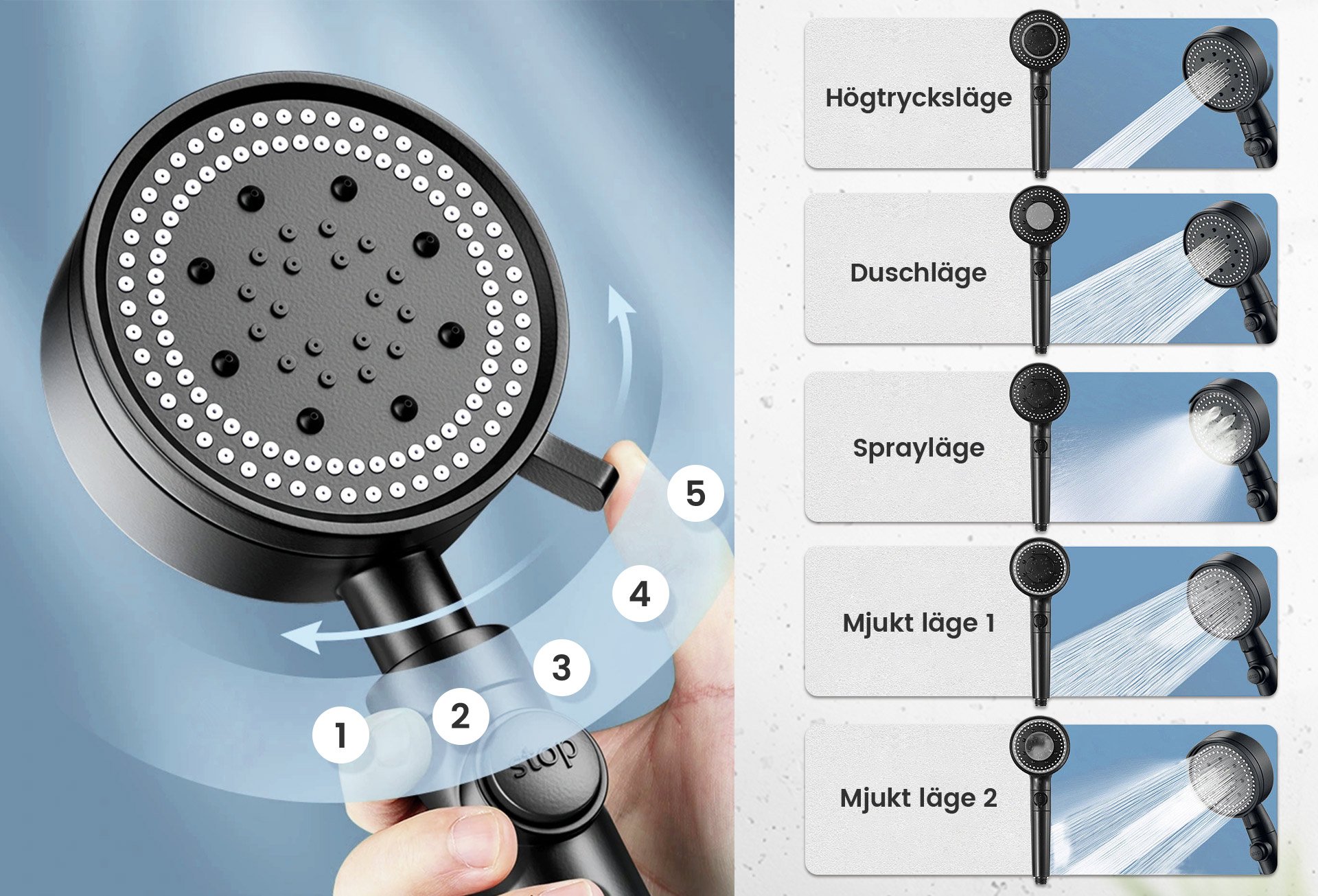 5

4

3

2

1

stop

Högtrycksläge

Duschläge

Sprayläge

Mjukt läge 1

Mjukt läge 2