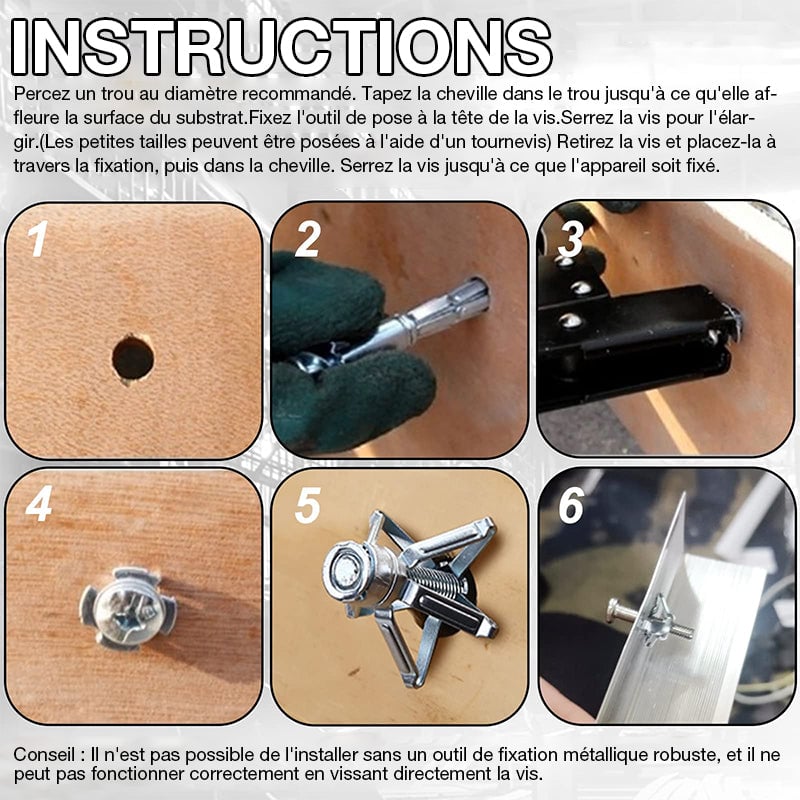 INSTRUCTIONS

Percez un trou au diamètre recommandé. Tapez la cheville dans le trou jusqu'à ce qu'elle affleure la surface du substrat.Fixez l'outil de pose à la tête de la vis.Serrez la vis pour l'élargir.(Les petites tailles peuvent être posées à l'aide d'un tournevis) Retirez la vis et placez-la à travers la fixation, puis dans la cheville. Serrez la vis jusqu'à ce que l'appareil soit fixé.

1

2

3

4

5

6

Conseil : Il n'est pas possible de l'installer sans un outil de fixation métallique robuste, et il ne peut pas fonctionner correctement en vissant directement la vis.