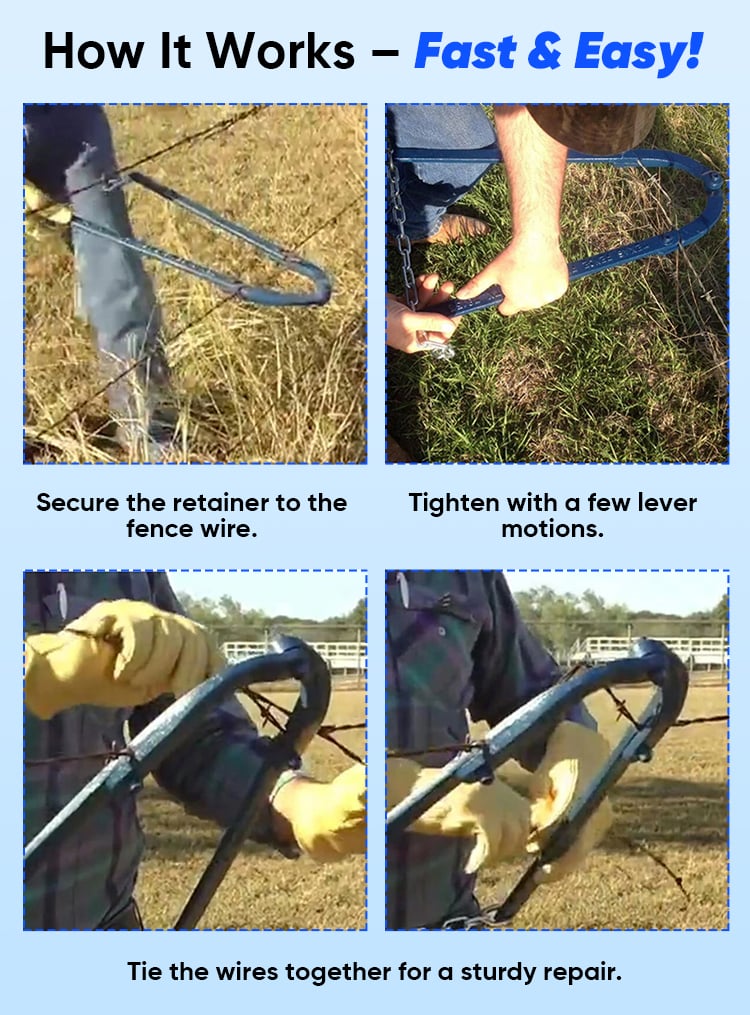 How It Works – Fast & Easy!

Secure the retainer to the fence wire.

Tighten with a few lever motions.

Tie the wires together for a sturdy repair.