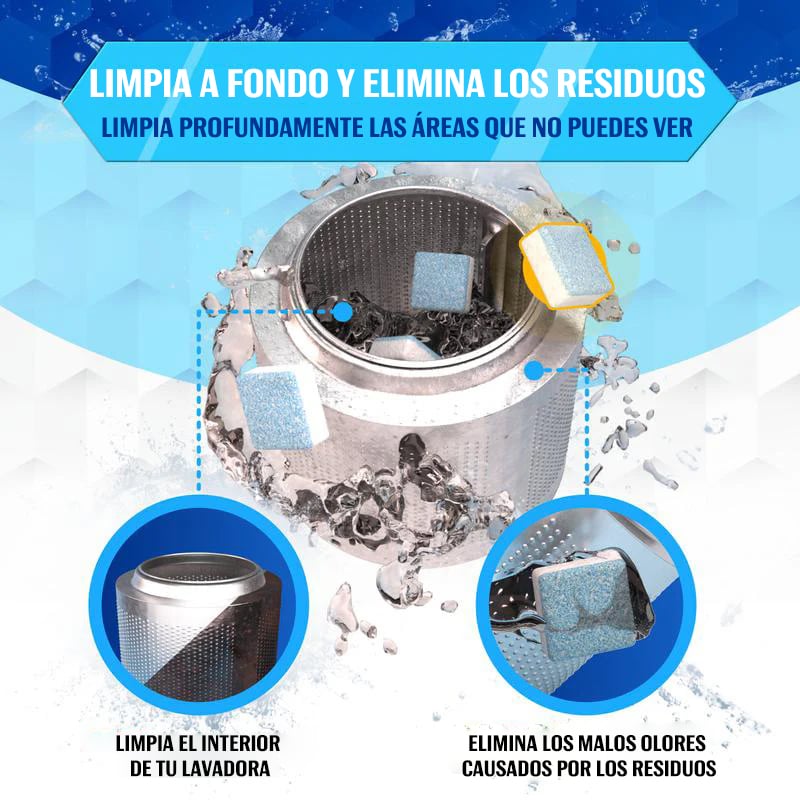 LIMPIA A FONDO Y ELIMINA LOS RESIDUOS
LIMPIA PROFUNDAMENTE LAS ÁREAS QUE NO PUEDES VER

LIMPIA EL INTERIOR DE TU LAVADORA

ELIMINA LOS MALOS OLORES CAUSADOS POR LOS RESIDUOS