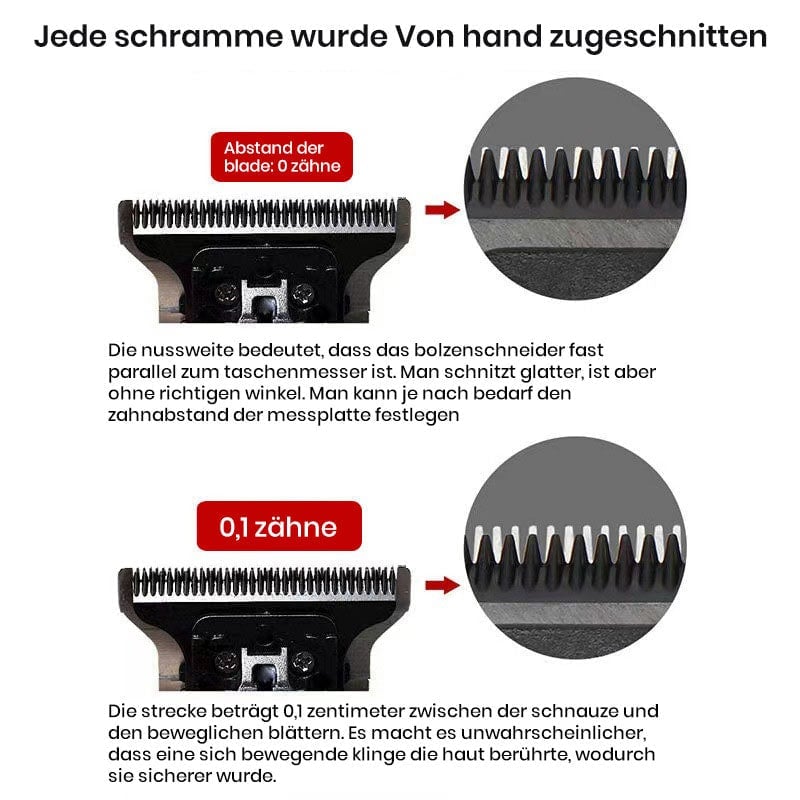 Jede schramme wurde Von hand zugeschnitten

Abstand der blade: 0 zähne

Die nussweite bedeutet, dass das bolzenschneider fast parallel zum taschenmesser ist. Man schnitzt glatter, ist aber ohne richtigen winkel. Man kann je nach bedarf den zahnabstand der messplatte festlegen

0,1 zähne

Die strecke beträgt 0,1 zentimeter zwischen der schnauze und den beweglichen blättern. Es macht es unwahrscheinlicher, dass eine sich bewegende klinge die haut berührte, wodurch sie sicherer wurde.