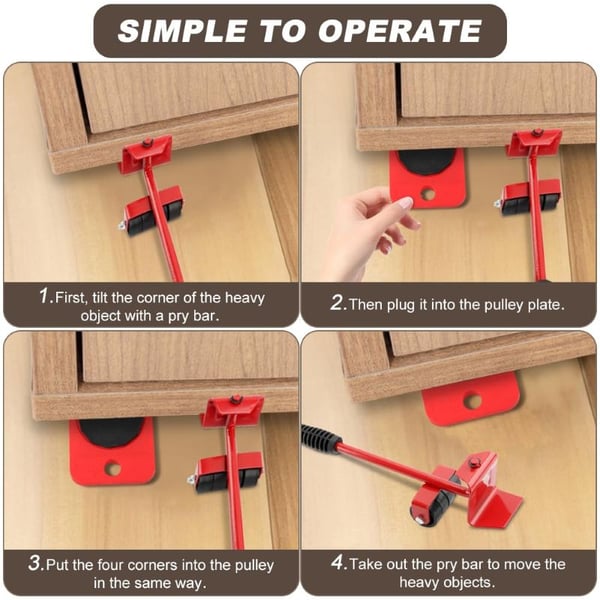 SIMPLE TO OPERATE

1.First, tilt the corner of the heavy object with a pry bar.

2.Then plug it into the pulley plate.

3.Put the four corners into the pulley in the same way.

4.Take out the pry bar to move the heavy objects.